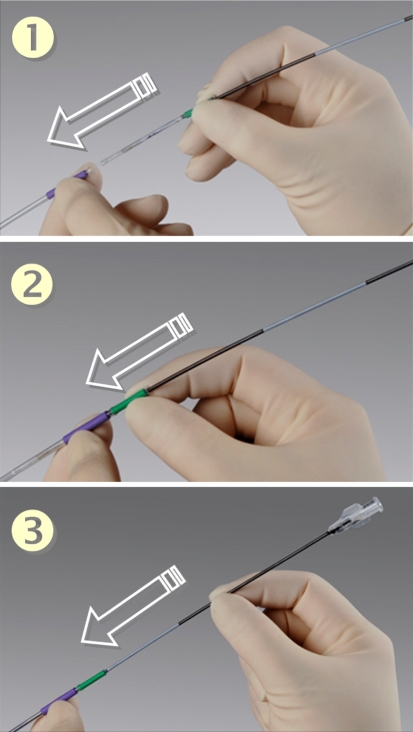 1

2

3