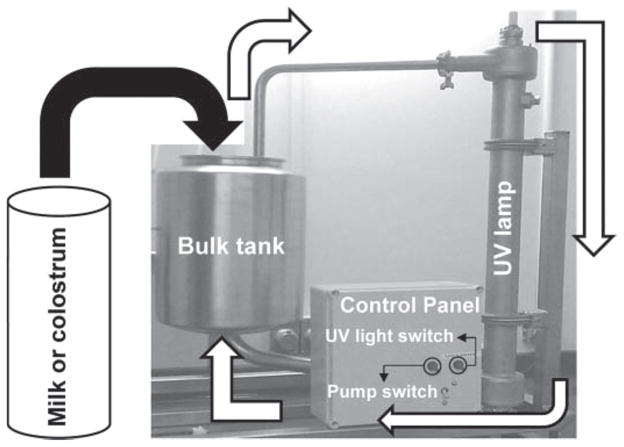 Milk or colostrum

Bulk tank

UV lamp

Control Panel

UV light switch

Pump switch