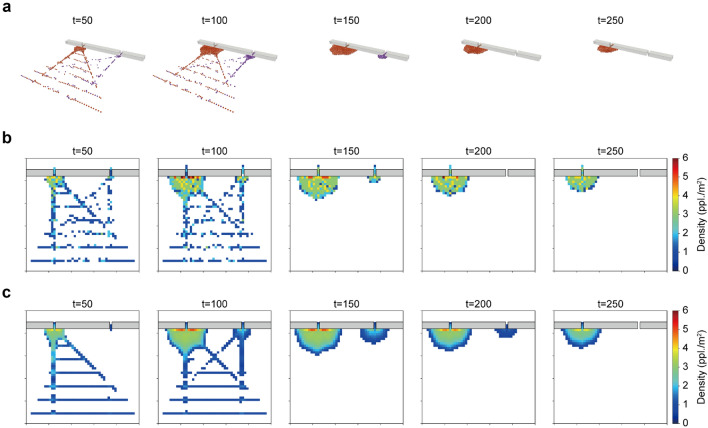 a
t=50 t=100 t=150 t=200 t=250

b
t=50 t=100 t=150 t=200 t=250
6 5 4 3 2 1 0
Density (ppl./m²)

c
t=50 t=100 t=150 t=200 t=250
6 5 4 3 2 1 0
Density (ppl./m²)