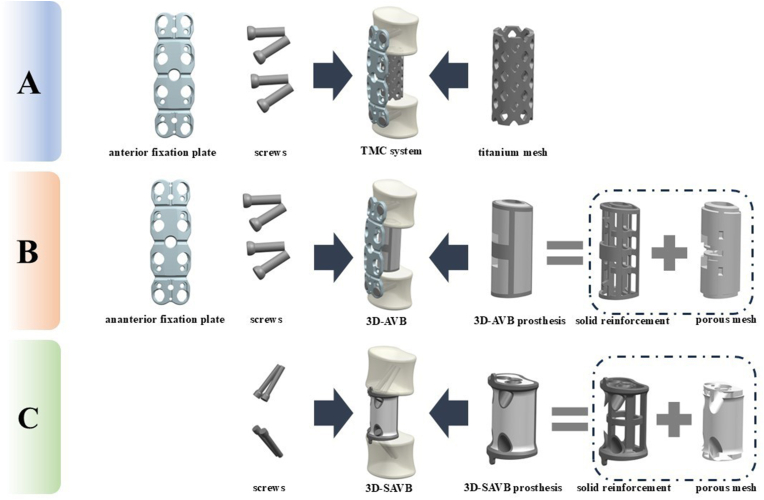 A

anterior fixation plate

screws

TMC system

titanium mesh

B

ananterior fixation plate

screws

3D-AVB

3D-AVB prosthesis

solid reinforcement

porous mesh

C

screws

3D-SAVB

3D-SAVB prosthesis

solid reinforcement

porous mesh