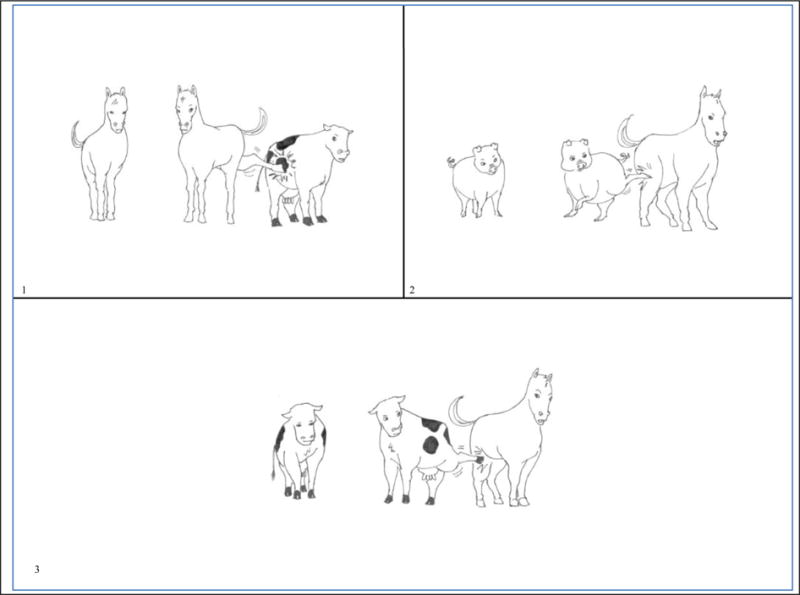 1

2

3