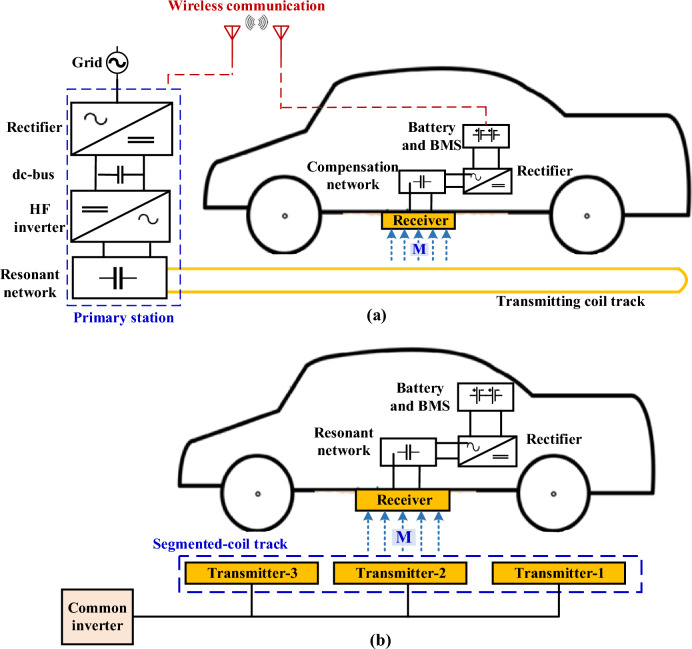 Wireless communication

Grid

Rectifier

dc-bus

HF inverter

Resonant network

Primary station

Battery and BMS

Compensation network

Rectifier

Receiver

M

Transmitting coil track

(a)

Battery and BMS

Resonant network

Rectifier

Receiver

M

Segmented-coil track

Transmitter-3

Transmitter-2

Transmitter-1

Common inverter

(b)