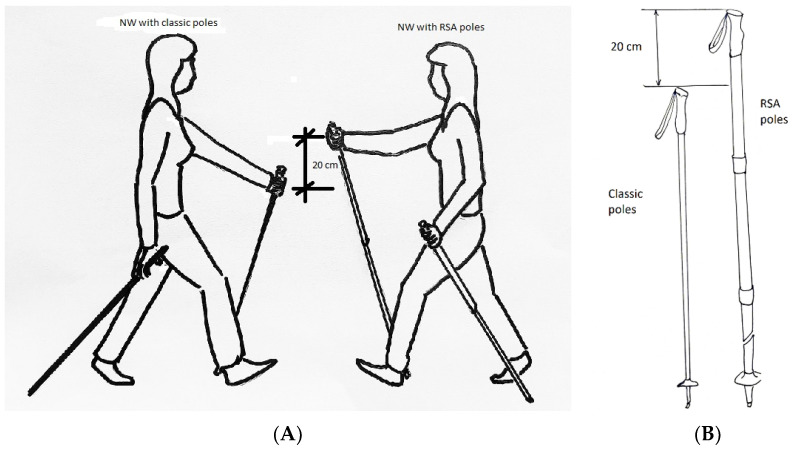 NW with classic poles

NW with RSA poles

20 cm

20 cm

RSA poles

Classic poles

(A)

(B)