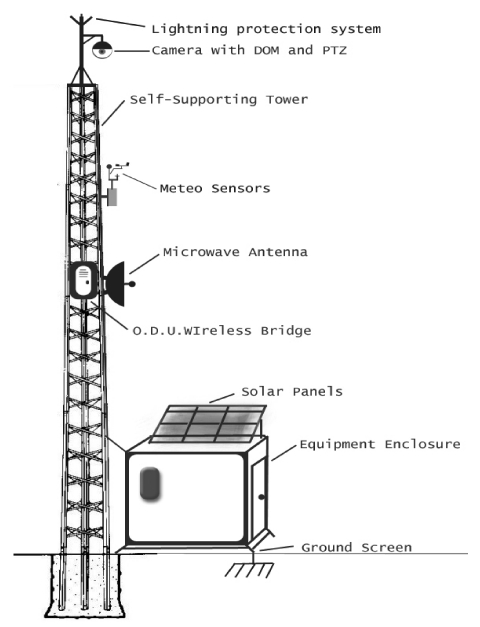 Lightning protection system
Camera with DOM and PTZ
Self-Supporting Tower
Meteo Sensors
Microwave Antenna
O.D.U.WIreless Bridge
Solar Panels
Equipment Enclosure
Ground Screen