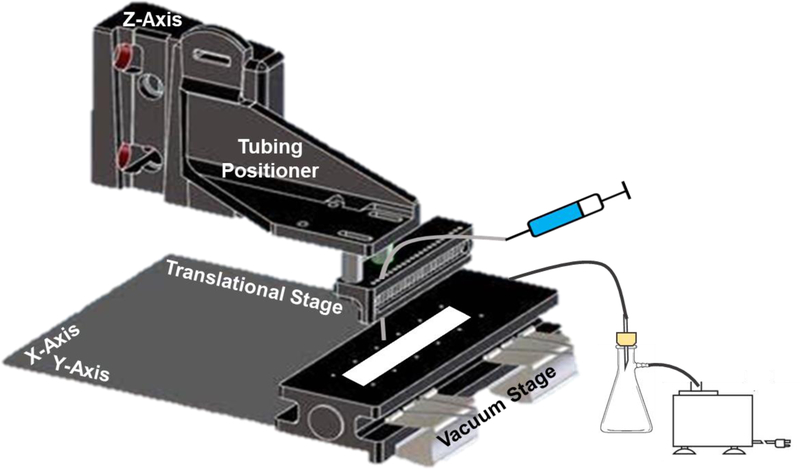 Z-Axis

Tubing Positioner

Translational Stage

X-Axis

Y-Axis

Vacuum Stage