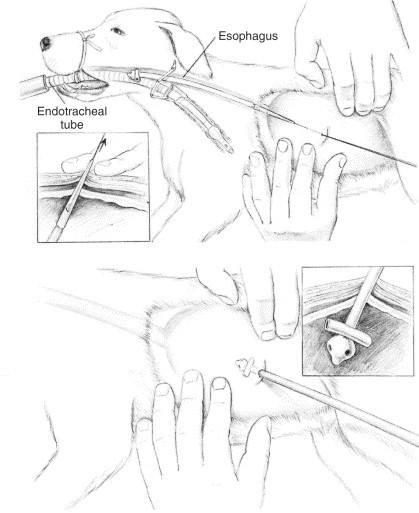 Esophagus

Endotracheal tube