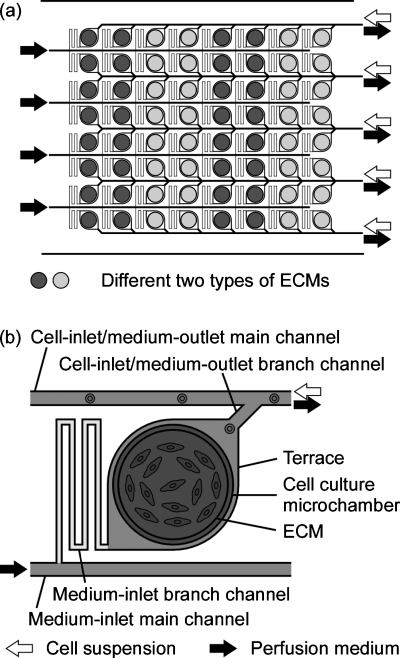 (a)

Different two types of ECMs

(b) Cell-inlet/medium-outlet main channel

Cell-inlet/medium-outlet branch channel

Terrace

Cell culture microchamber

ECM

Medium-inlet branch channel

Medium-inlet main channel

Cell suspension

Perfusion medium