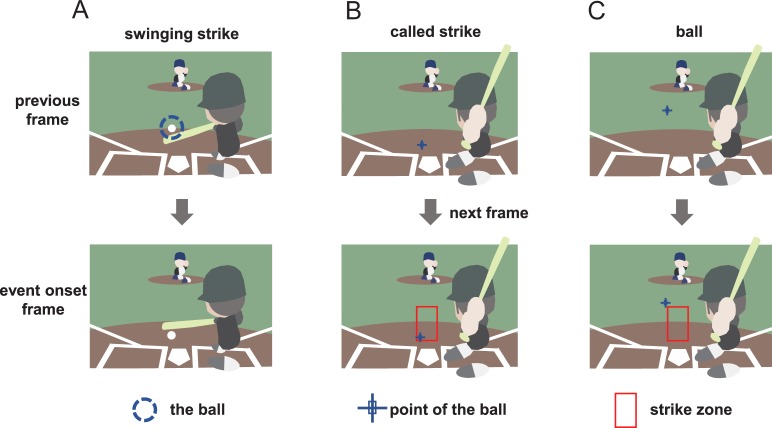 A

swinging strike

B

called strike

C

ball

previous frame

next frame

event onset frame

the ball

point of the ball

strike zone