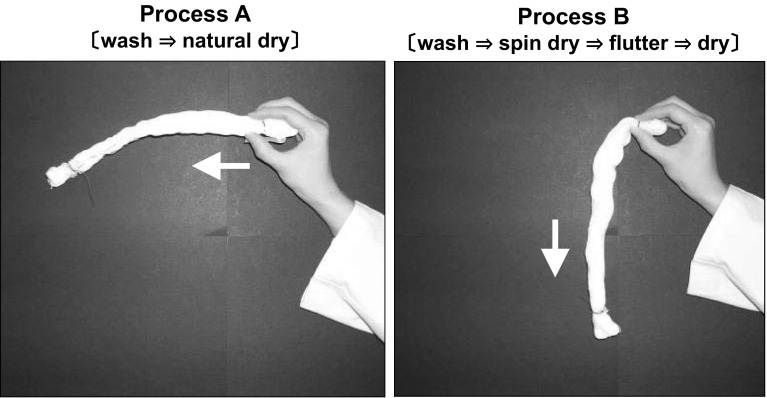 Process A
〔wash ⇒ natural dry〕

Process B
〔wash ⇒ spin dry ⇒ flutter ⇒ dry〕