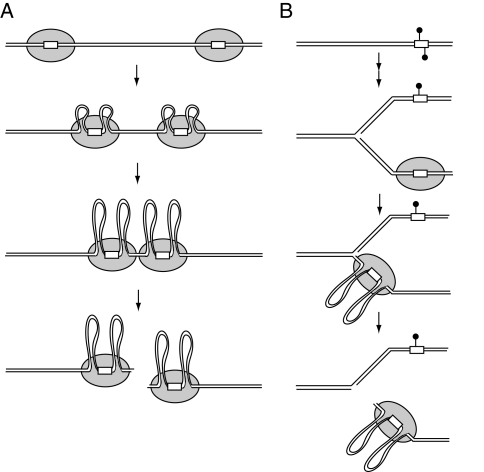 A

B