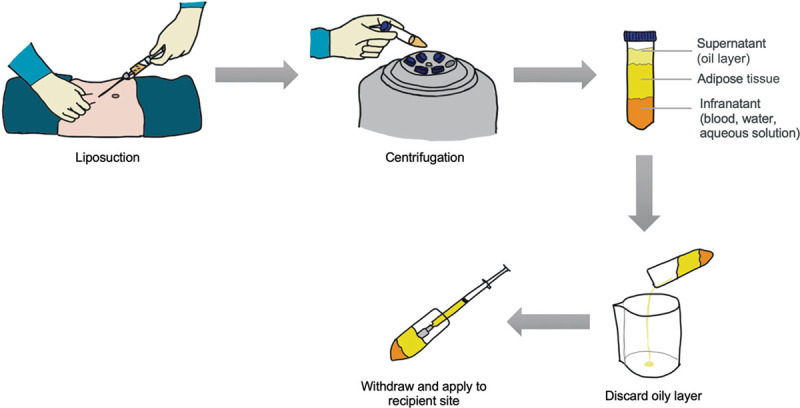 Liposuction

Centrifugation

Supernatant (oil layer)

Adipose tissue

Infranatant (blood, water, aqueous solution)

Discard oily layer

Withdraw and apply to recipient site