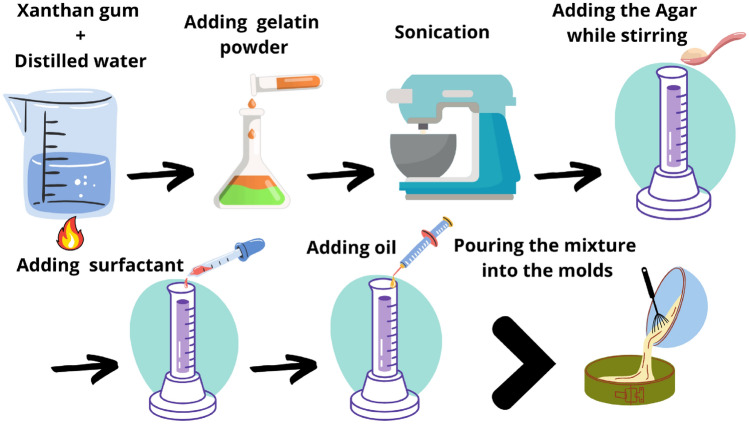 Xanthan gum
+
Distilled water

Adding gelatin powder

Sonication

Adding the Agar while stirring

Adding surfactant

Adding oil

Pouring the mixture into the molds