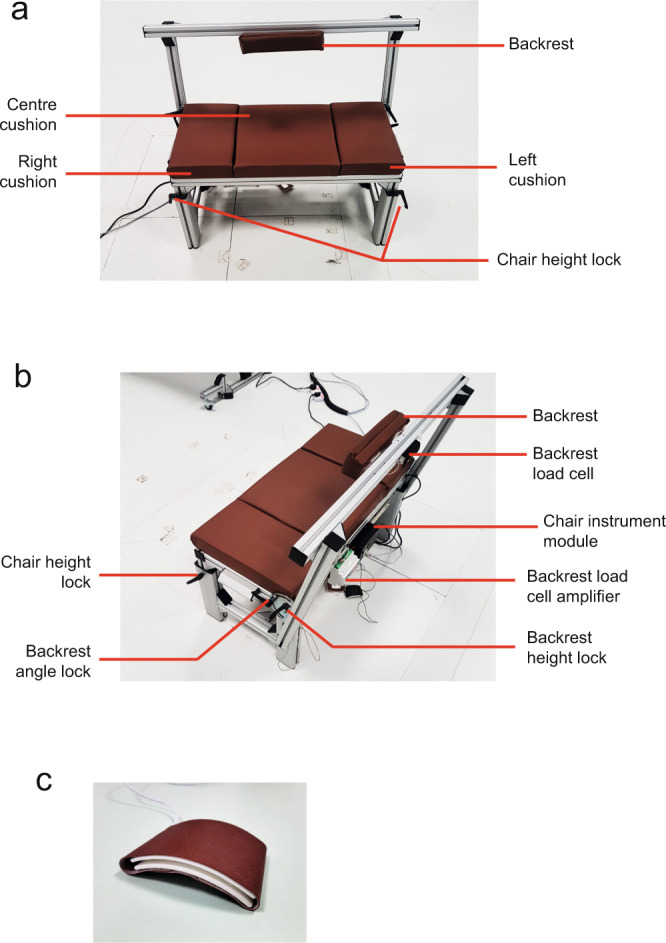 a

Backrest

Centre cushion

Right cushion

Left cushion

Chair height lock

b

Backrest

Backrest load cell

Chair instrument module

Chair height lock

Backrest load cell amplifier

Backrest angle lock

Backrest height lock

c