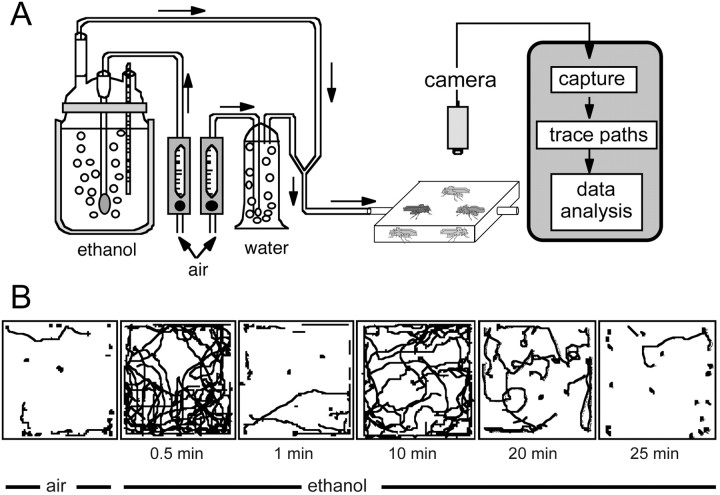 A

camera

capture

trace paths

data analysis

ethanol

air

water

B

0.5 min

1 min

10 min

20 min

25 min

air

ethanol