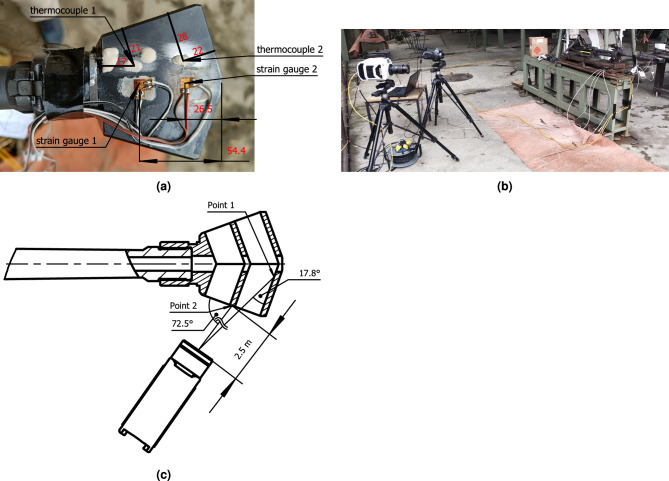 thermocouple 1
21
17
28
22
thermocouple 2
strain gauge 2
26.5
strain gauge 1
54.4

(a)

(b)

Point 1
17.8°
Point 2
72.5°
2.5 m

(c)