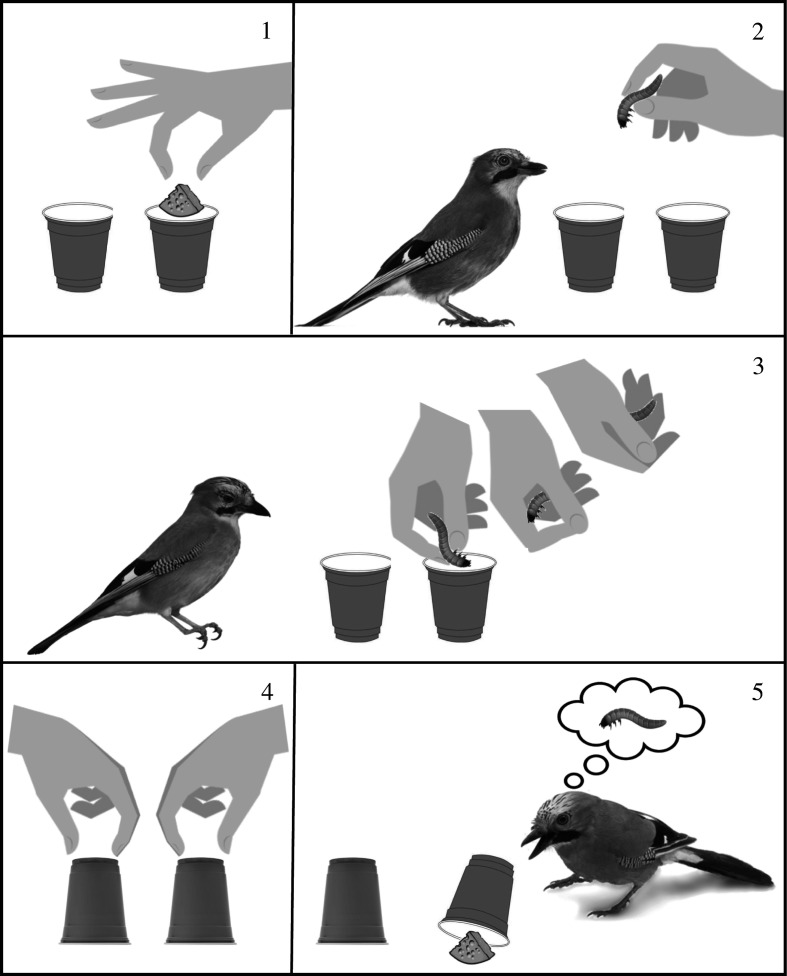 1

2

3

4

5