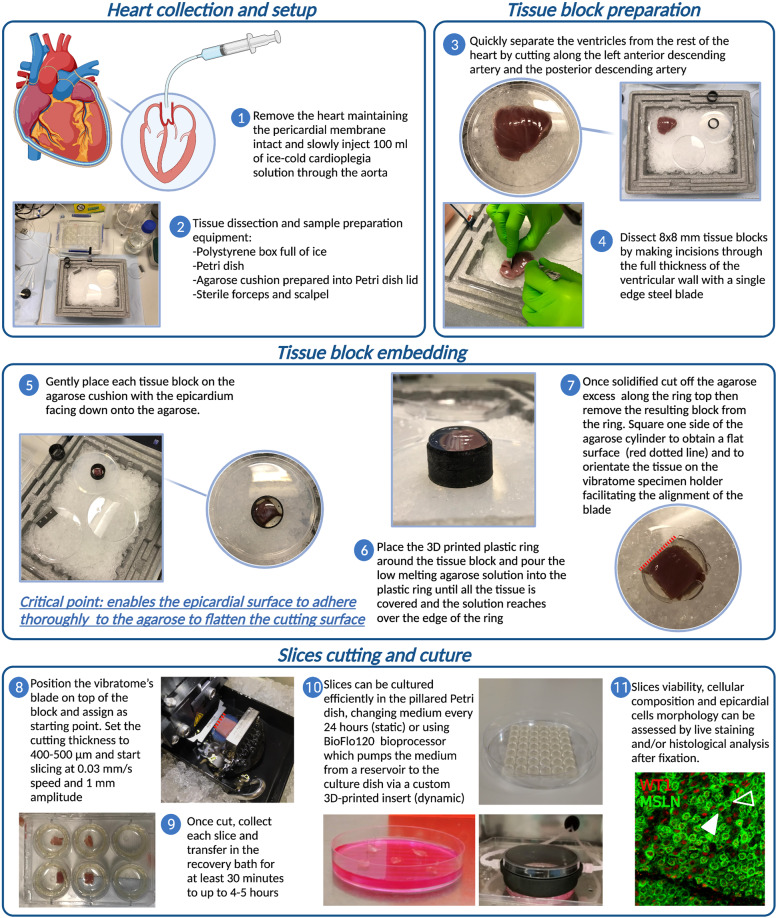 Heart collection and setup

1 Remove the heart maintaining the pericardial membrane intact and slowly inject 100 ml of ice-cold cardioplegia solution through the aorta

2 Tissue dissection and sample preparation equipment:
-Polystyrene box full of ice
-Petri dish
-Agarose cushion prepared into Petri dish lid
-Sterile forceps and scalpel

Tissue block preparation

3 Quickly separate the ventricles from the rest of the heart by cutting along the left anterior descending artery and the posterior descending artery

4 Dissect 8x8 mm tissue blocks by making incisions through the full thickness of the ventricular wall with a single edge steel blade

Tissue block embedding

5 Gently place each tissue block on the agarose cushion with the epicardium facing down onto the agarose.

Critical point: enables the epicardial surface to adhere thoroughly to the agarose to flatten the cutting surface

6 Place the 3D printed plastic ring around the tissue block and pour the low melting agarose solution into the plastic ring until all the tissue is covered and the solution reaches over the edge of the ring

7 Once solidified cut off the agarose excess along the ring top then remove the resulting block from the ring. Square one side of the agarose cylinder to obtain a flat surface (red dotted line) and to orientate the tissue on the vibratome specimen holder facilitating the alignment of the blade

Slices cutting and cuture

8 Position the vibratome's blade on top of the block and assign as starting point. Set the cutting thickness to 400-500 µm and start slicing at 0.03 mm/s speed and 1 mm amplitude

9 Once cut, collect each slice and transfer in the recovery bath for at least 30 minutes to up to 4-5 hours

10 Slices can be cultured efficiently in the pillared Petri dish, changing medium every 24 hours (static) or using BioFlo120 bioprocessor which pumps the medium from a reservoir to the culture dish via a custom 3D-printed insert (dynamic)

11 Slices viability, cellular composition and epicardial cells morphology can be assessed by live staining and/or histological analysis after fixation.

WT1
MSLN