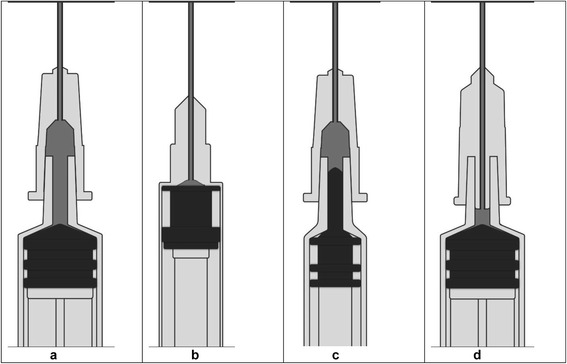 a

b

c

d