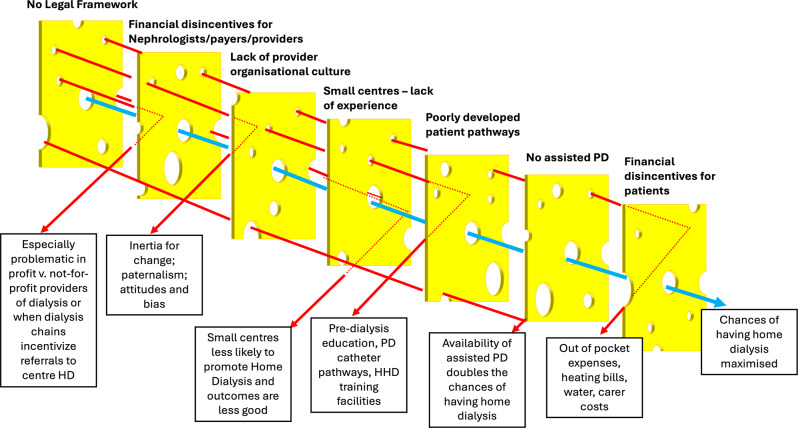 No Legal Framework

Financial disincentives for Nephrologists/payers/providers

Lack of provider organisational culture

Small centres – lack of experience

Poorly developed patient pathways

No assisted PD

Financial disincentives for patients

Especially problematic in profit v. not-for-profit providers of dialysis or when dialysis chains incentivize referrals to centre HD

Inertia for change; paternalism; attitudes and bias

Small centres less likely to promote Home Dialysis and outcomes are less good

Pre-dialysis education, PD catheter pathways, HHD training facilities

Availability of assisted PD doubles the chances of having home dialysis

Out of pocket expenses, heating bills, water, carer costs

Chances of having home dialysis maximised