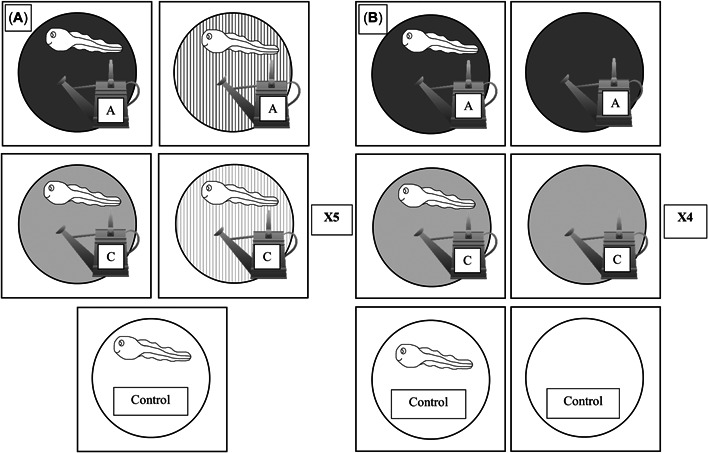 (A)

A

A

C

C

X5

Control

(B)

A

A

C

C

X4

Control

Control