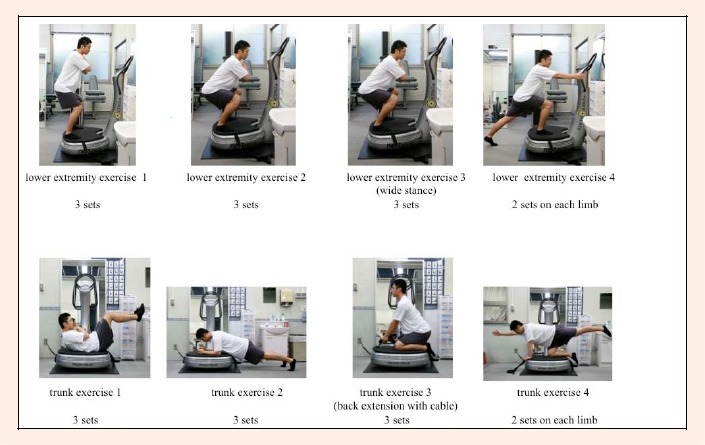 lower extremity exercise 1

3 sets

lower extremity exercise 2

3 sets

lower extremity exercise 3 (wide stance)

3 sets

lower extremity exercise 4

2 sets on each limb

trunk exercise 1

3 sets

trunk exercise 2

3 sets

trunk exercise 3 (back extension with cable)

3 sets

trunk exercise 4

2 sets on each limb