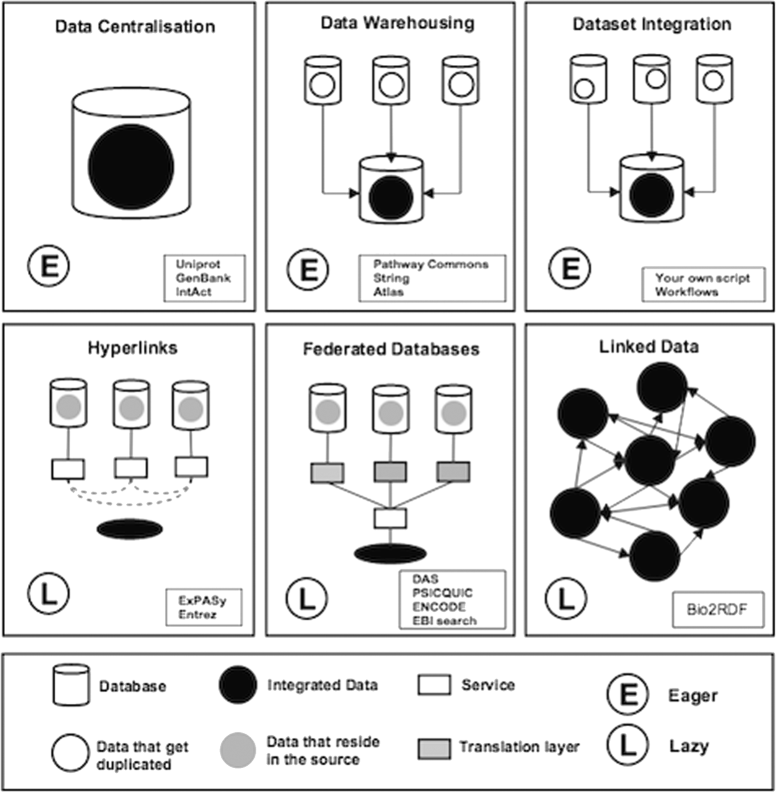 Data Centralisation

E

Uniprot
GenBank
IntAct

Data Warehousing

E

Pathway Commons
String
Atlas

Dataset Integration

E

Your own script
Workflows

Hyperlinks

L

ExPASy
Entrez

Federated Databases

L

DAS
PSICQUIC
ENCODE
EBI search

Linked Data

L

Bio2RDF

Database

Integrated Data

Service

E Eager

Data that get duplicated

Data that reside in the source

Translation layer

L Lazy