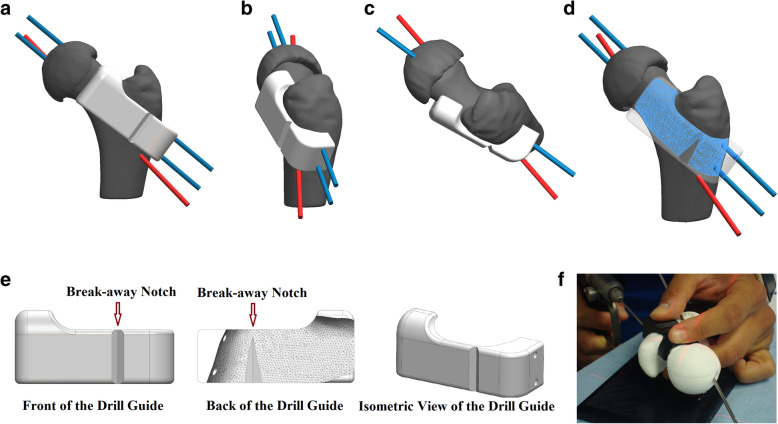 a
b
c
d
e
Break-away Notch
Break-away Notch
Front of the Drill Guide
Back of the Drill Guide
Isometric View of the Drill Guide
f