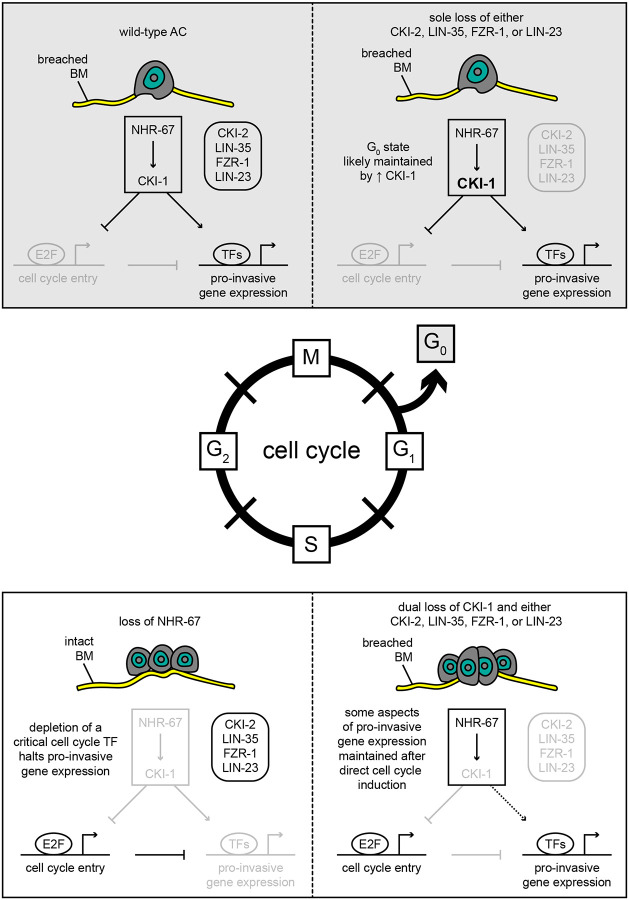 wild-type AC

breached BM

NHR-67

CKI-1

CKI-2
LIN-35
FZR-1
LIN-23

E2F

cell cycle entry

TFs

pro-invasive gene expression

sole loss of either CKI-2, LIN-35, FZR-1, or LIN-23

breached BM

$G_0$ state likely maintained by ↑ CKI-1

NHR-67

CKI-1

CKI-2
LIN-35
FZR-1
LIN-23

E2F

cell cycle entry

TFs

pro-invasive gene expression

M

$G_0$

$G_2$

cell cycle

$G_1$

S

loss of NHR-67

intact BM

depletion of a critical cell cycle TF halts pro-invasive gene expression

NHR-67

CKI-1

CKI-2
LIN-35
FZR-1
LIN-23

E2F

cell cycle entry

TFs

pro-invasive gene expression

dual loss of CKI-1 and either CKI-2, LIN-35, FZR-1, or LIN-23

breached BM

some aspects of pro-invasive gene expression maintained after direct cell cycle induction

NHR-67

CKI-1

CKI-2
LIN-35
FZR-1
LIN-23

E2F

cell cycle entry

TFs

pro-invasive gene expression