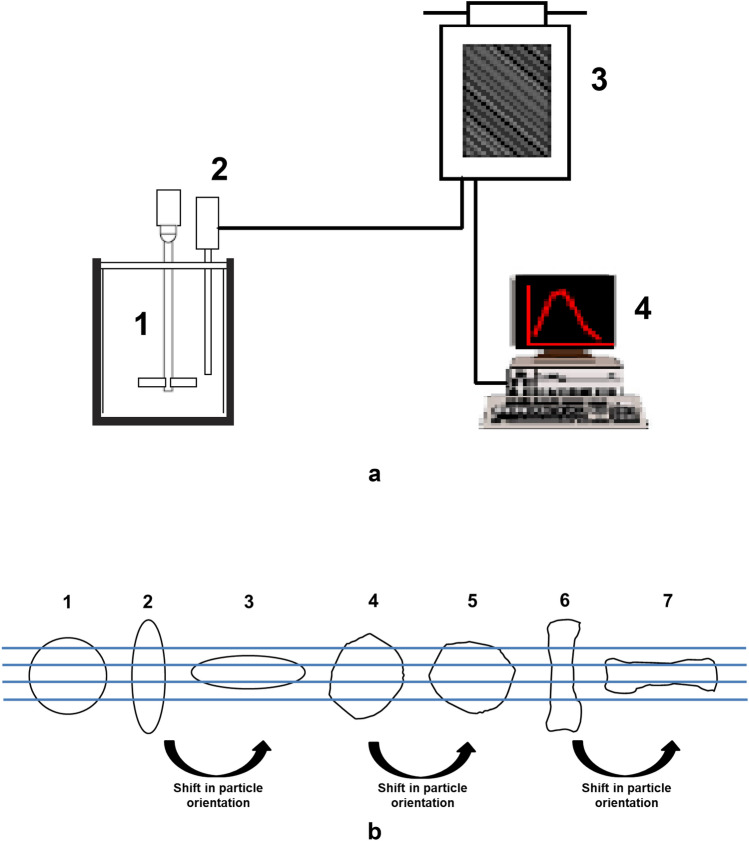 3

2

1

4

a

1 2 3 4 5 6 7

Shift in particle orientation

Shift in particle orientation

Shift in particle orientation

b