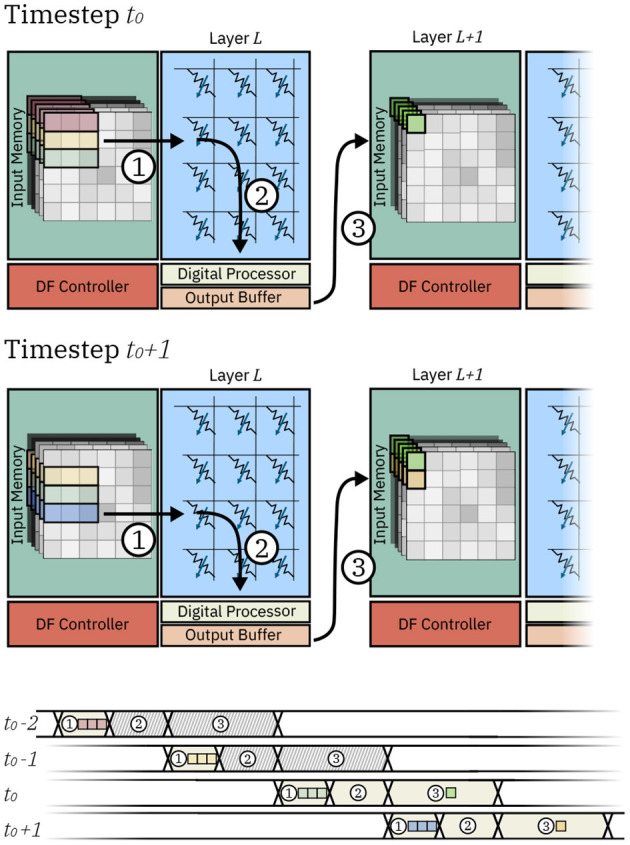 Timestep $t_0$

Layer $L$

Layer $L+1$

Input Memory

1

2

3

Input Memory

DF Controller

Digital Processor

Output Buffer

DF Controller

Timestep $t_0+1$

Layer $L$

Layer $L+1$

Input Memory

1

2

3

Input Memory

DF Controller

Digital Processor

Output Buffer

DF Controller

$t_0-2$ 1 2 3

$t_0-1$ 1 2 3

$t_0$ 1 2 3

$t_0+1$ 1 2 3