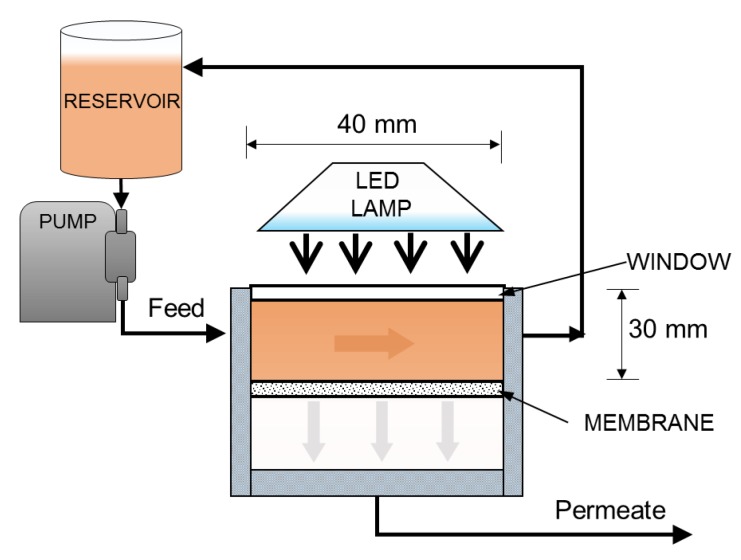 RESERVOIR

40 mm

LED LAMP

PUMP

WINDOW

Feed

30 mm

MEMBRANE

Permeate