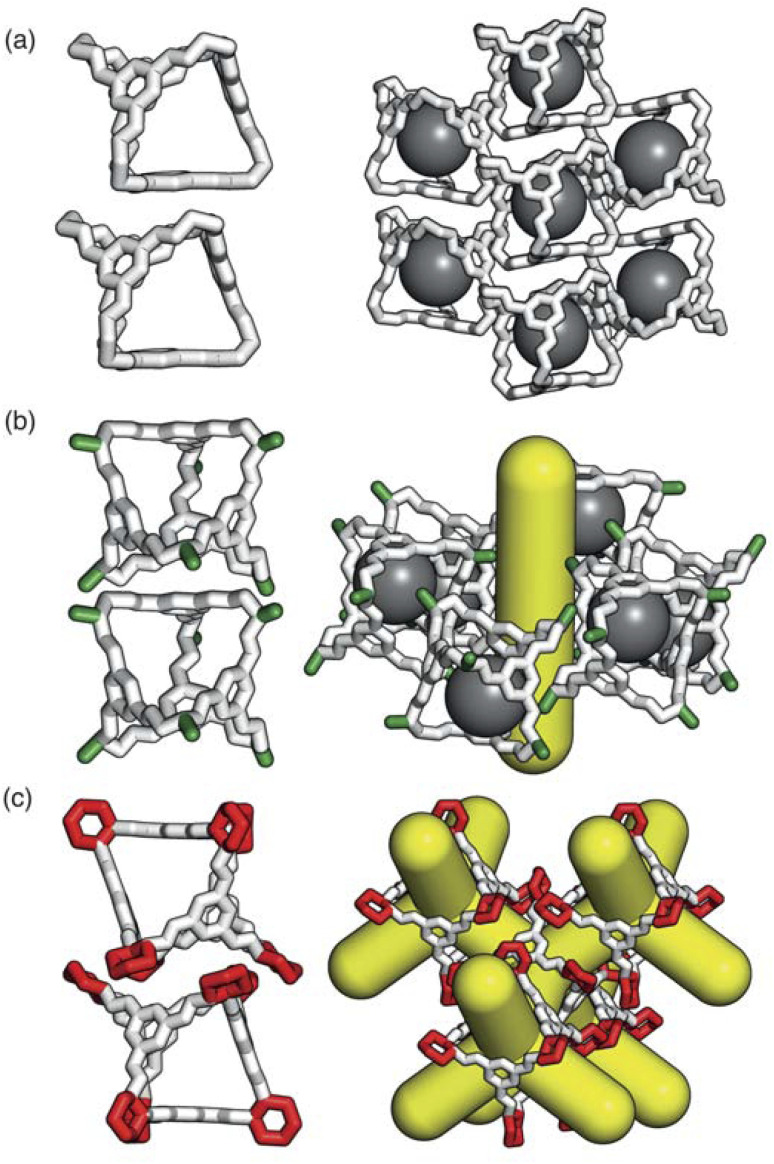 (a)

(b)

(c)