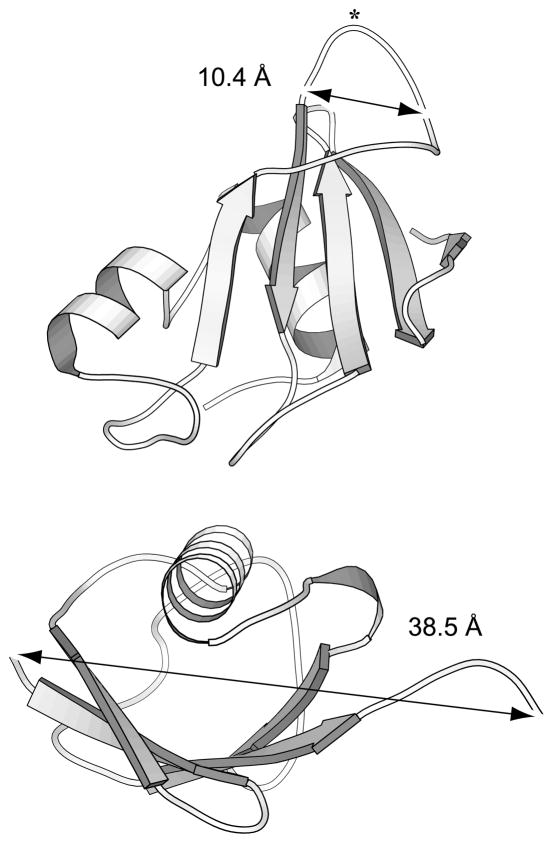 *
10.4 Å

38.5 Å