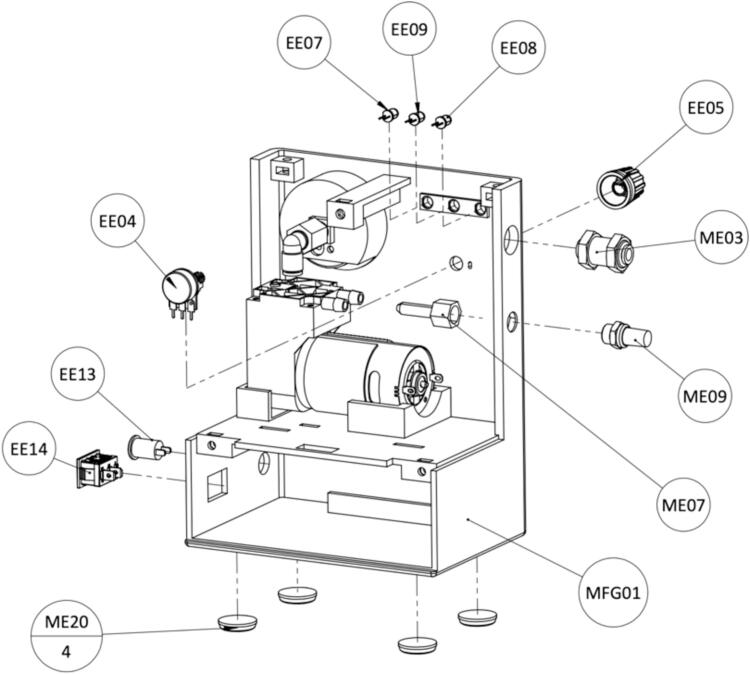 EE07
EE09
EE08
EE05
EE04
ME03
ME09
EE13
EE14
ME07
MFG01
ME20
4