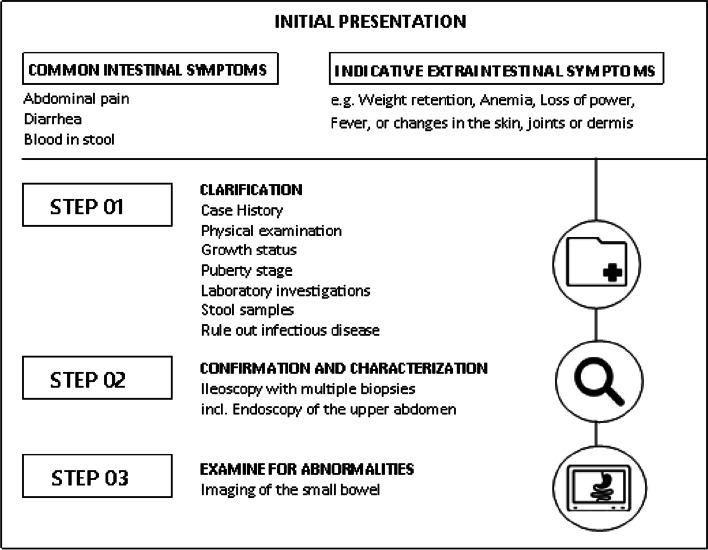 INITIAL PRESENTATION

COMMON INTESTINAL SYMPTOMS

Abdominal pain
Diarrhea
Blood in stool

INDICATIVE EXTRAINTESTINAL SYMPTOMS

e.g. Weight retention, Anemia, Loss of power, Fever, or changes in the skin, joints or dermis

STEP 01

CLARIFICATION
Case History
Physical examination
Growth status
Puberty stage
Laboratory investigations
Stool samples
Rule out infectious disease

STEP 02

CONFIRMATION AND CHARACTERIZATION
Ileoscopy with multiple biopsies
incl. Endoscopy of the upper abdomen

STEP 03

EXAMINE FOR ABNORMALITIES
Imaging of the small bowel