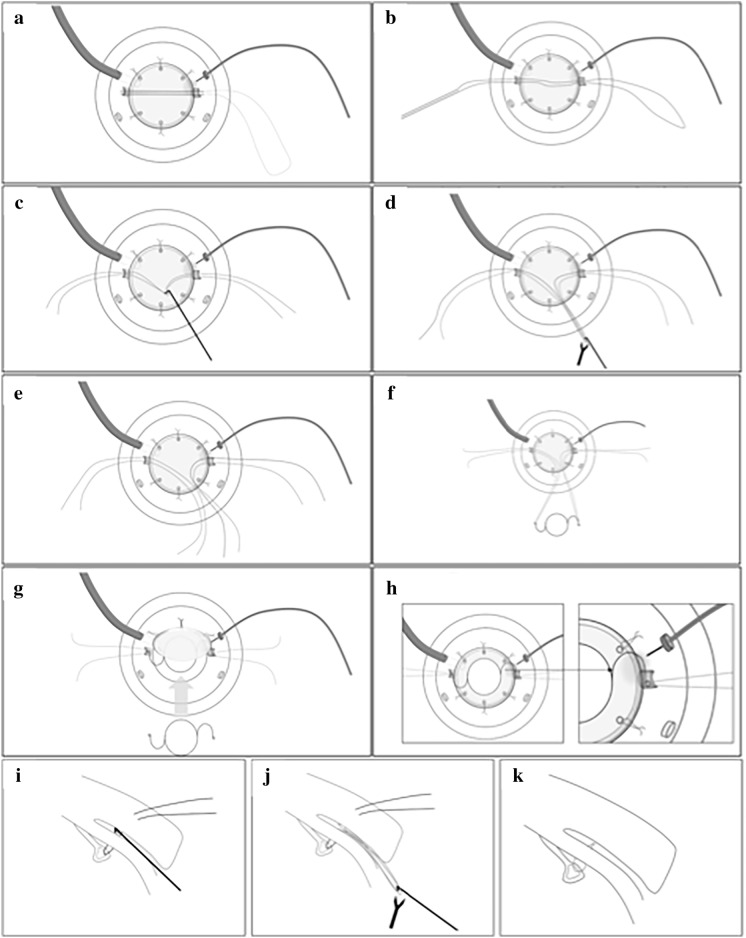 a

b

c

d

e

f

g

h

i

j

k