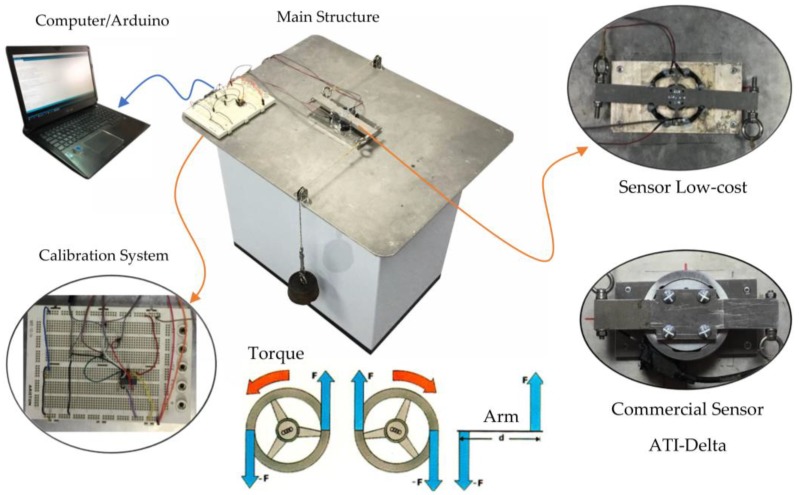 Computer/Arduino

Main Structure

Sensor Low-cost

Calibration System

Commercial Sensor

ATI-Delta

Torque

F

-F

F

-F

Arm

F

d

-F