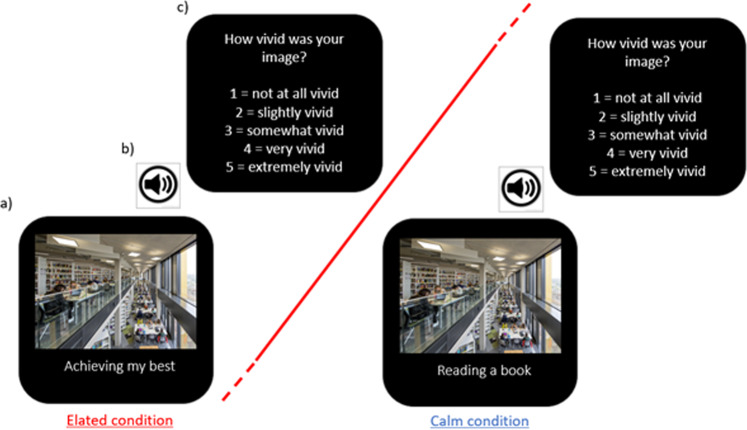 c)

How vivid was your image?

1 = not at all vivid
2 = slightly vivid
3 = somewhat vivid
4 = very vivid
5 = extremely vivid

b)

a)

Achieving my best

Elated condition

How vivid was your image?

1 = not at all vivid
2 = slightly vivid
3 = somewhat vivid
4 = very vivid
5 = extremely vivid

Reading a book

Calm condition