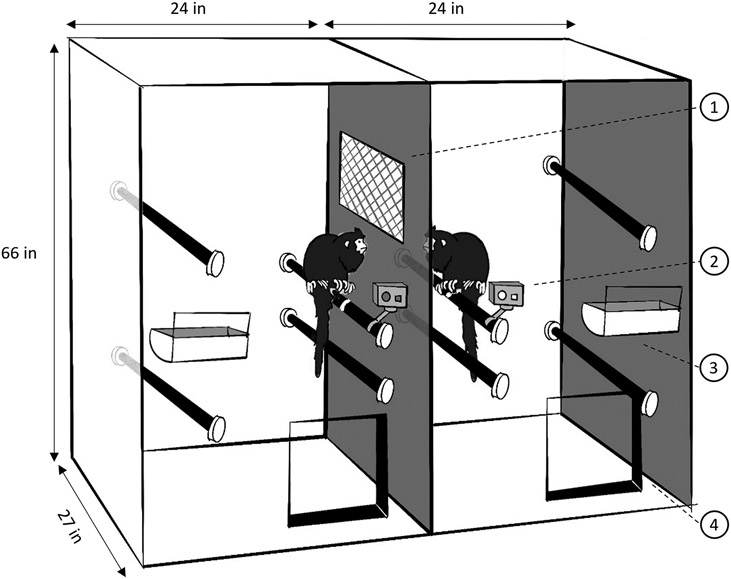 24 in
24 in
66 in
27 in
1
2
3
4