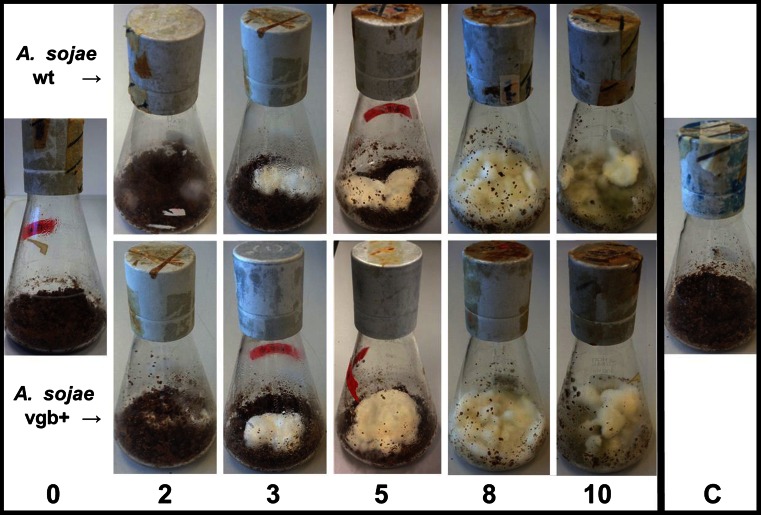 A. sojae wt →

A. sojae vgb+ →

0 2 3 5 8 10 C