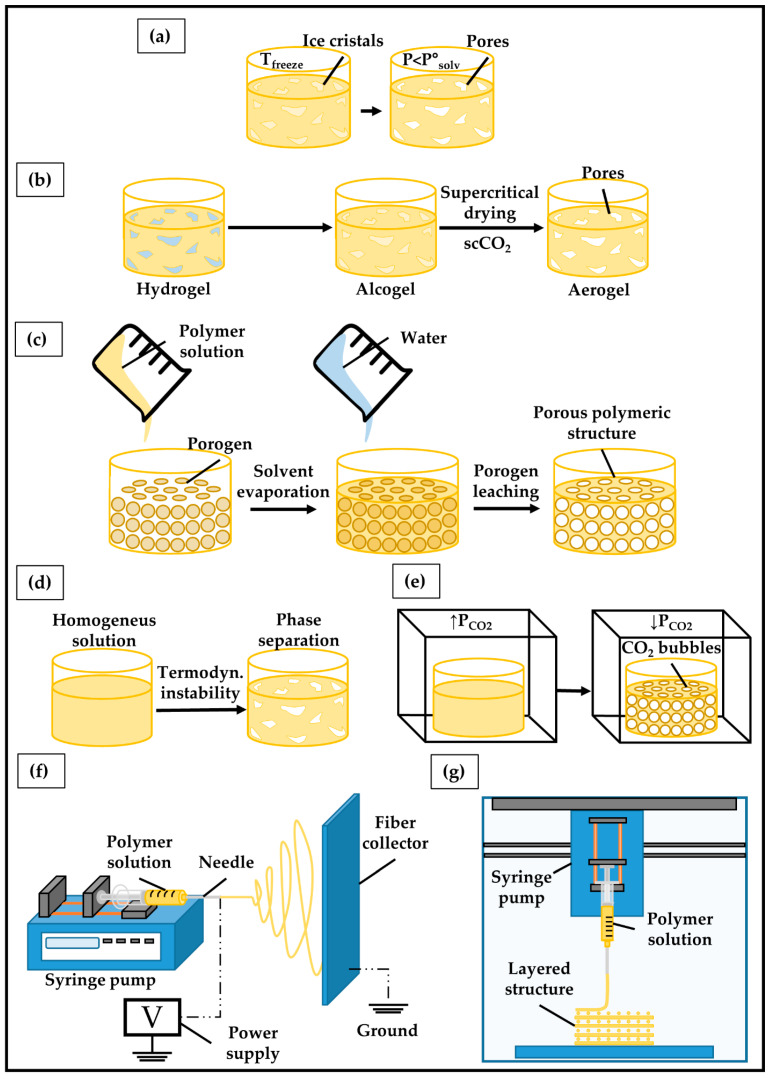 (a)

$T_{freeze}$ Ice cristals

$P<P°_{solv}$ Pores

(b)

Hydrogel

Alcogel

Supercritical drying

$scCO_2$

Pores

Aerogel

(c)

Polymer solution

Water

Porogen

Solvent evaporation

Porogen leaching

Porous polymeric structure

(d)

Homogeneus solution

Termodyn. instability

Phase separation

(e)

$\uparrow P_{CO2}$

$\downarrow P_{CO2}$

$CO_2$ bubbles

(f)

Polymer solution

Needle

Fiber collector

Syringe pump

V

Power supply

Ground

(g)

Syringe pump

Polymer solution

Layered structure