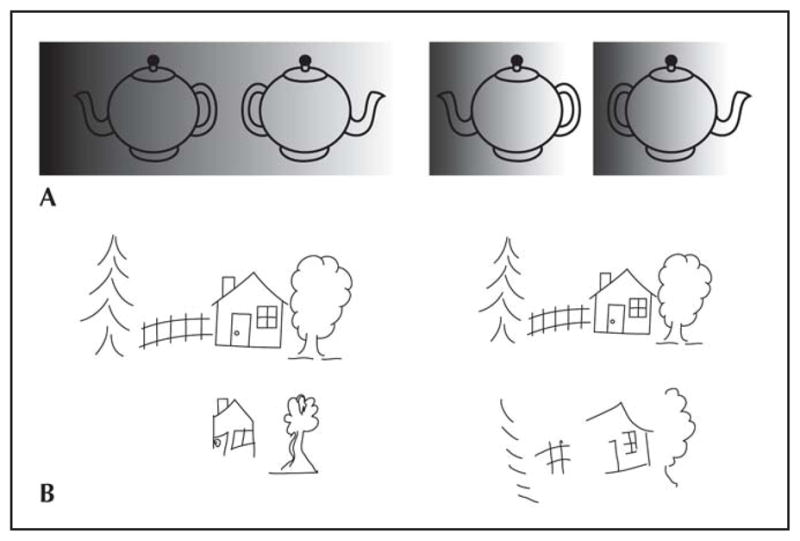 A

B