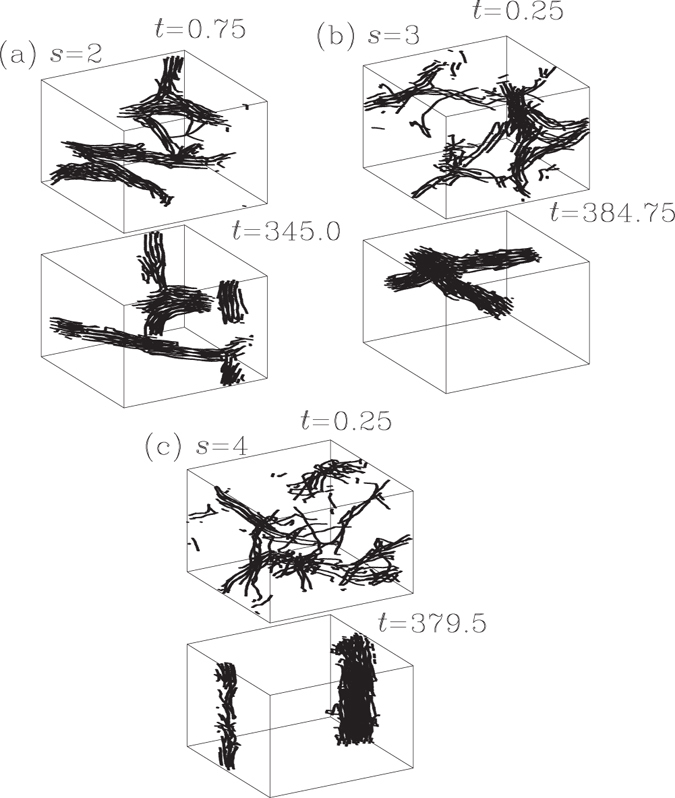 (a) $s=2$ $t=0.75$

$t=345.0$

(b) $s=3$ $t=0.25$

$t=384.75$

(c) $s=4$ $t=0.25$

$t=379.5$