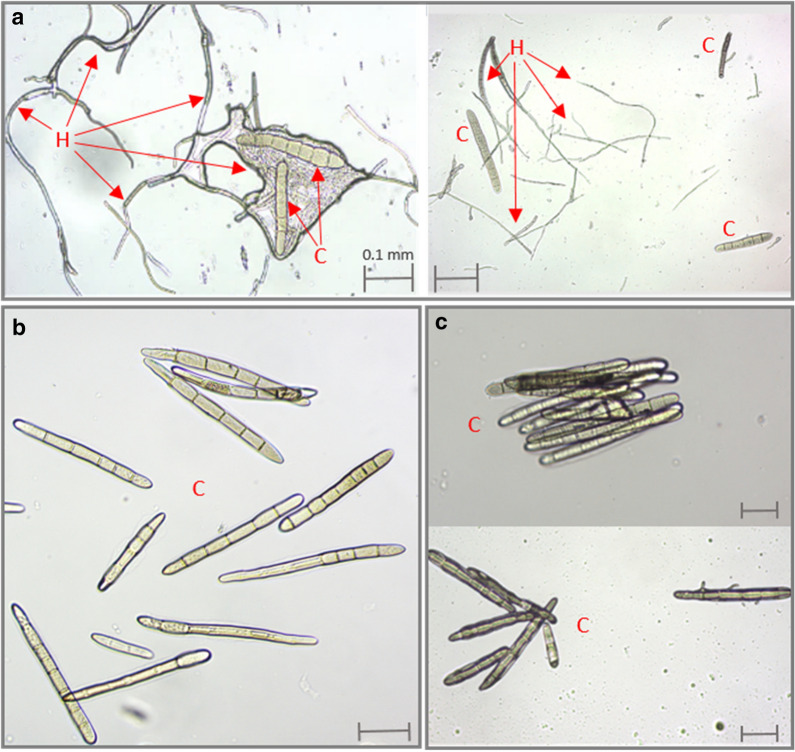 a

H

C

0.1 mm

H

C

C

C

b

C

c

C

C