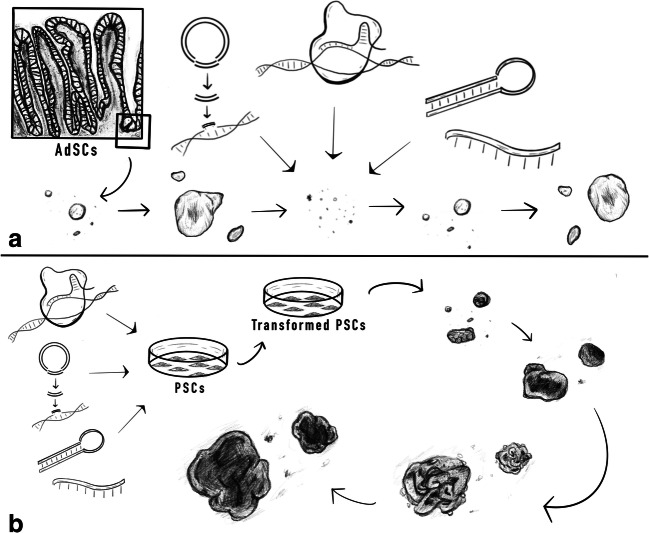 AdSCs

a

Transformed PSCs

PSCs

b