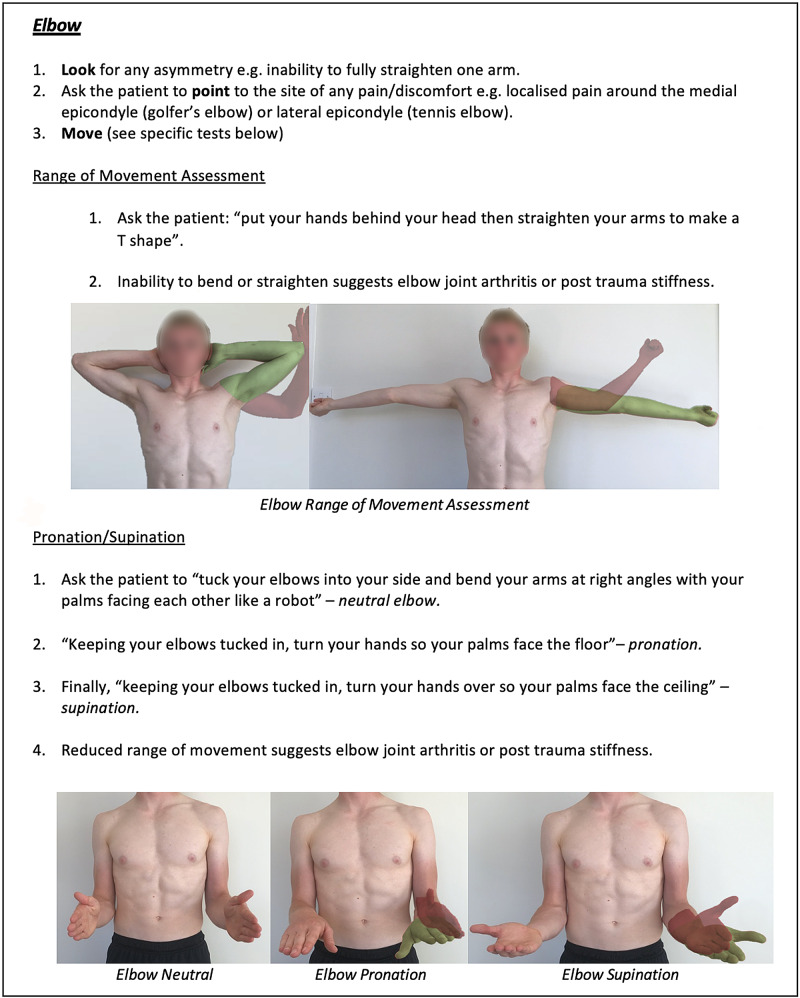 Elbow

1. Look for any asymmetry e.g. inability to fully straighten one arm.
2. Ask the patient to point to the site of any pain/discomfort e.g. localised pain around the medial epicondyle (golfer's elbow) or lateral epicondyle (tennis elbow).
3. Move (see specific tests below)

Range of Movement Assessment

1. Ask the patient: "put your hands behind your head then straighten your arms to make a T shape".

2. Inability to bend or straighten suggests elbow joint arthritis or post trauma stiffness.

Elbow Range of Movement Assessment

Pronation/Supination

1. Ask the patient to "tuck your elbows into your side and bend your arms at right angles with your palms facing each other like a robot" – neutral elbow.

2. "Keeping your elbows tucked in, turn your hands so your palms face the floor"– pronation.

3. Finally, "keeping your elbows tucked in, turn your hands over so your palms face the ceiling" – supination.

4. Reduced range of movement suggests elbow joint arthritis or post trauma stiffness.

Elbow Neutral

Elbow Pronation

Elbow Supination