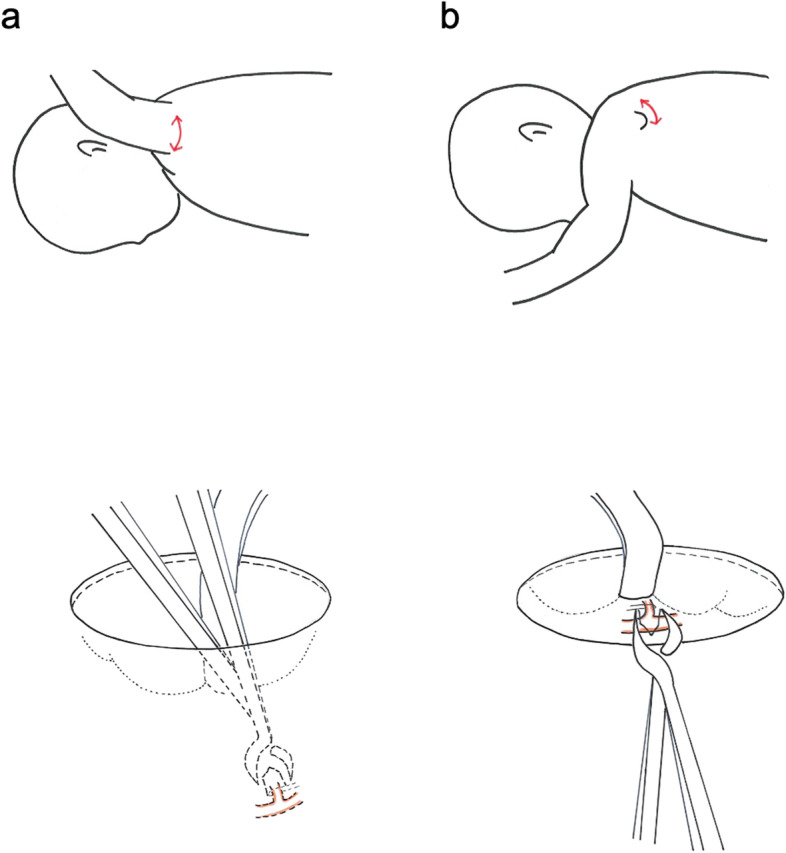 a

b