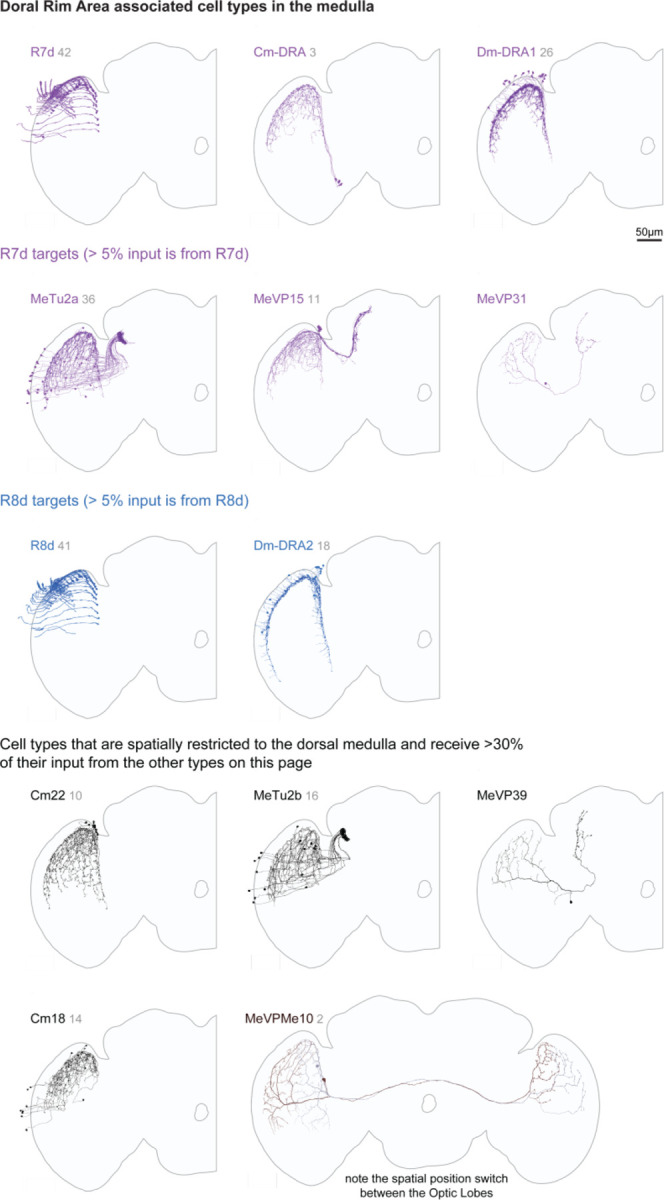 Doral Rim Area associated cell types in the medulla

R7d 42

Cm-DRA 3

Dm-DRA1 26

50μm

R7d targets (> 5% input is from R7d)

MeTu2a 36

MeVP15 11

MeVP31

R8d targets (> 5% input is from R8d)

R8d 41

Dm-DRA2 18

Cell types that are spatially restricted to the dorsal medulla and receive >30% of their input from the other types on this page

Cm22 10

MeTu2b 16

MeVP39

Cm18 14

MeVPMe10 2

note the spatial position switch between the Optic Lobes