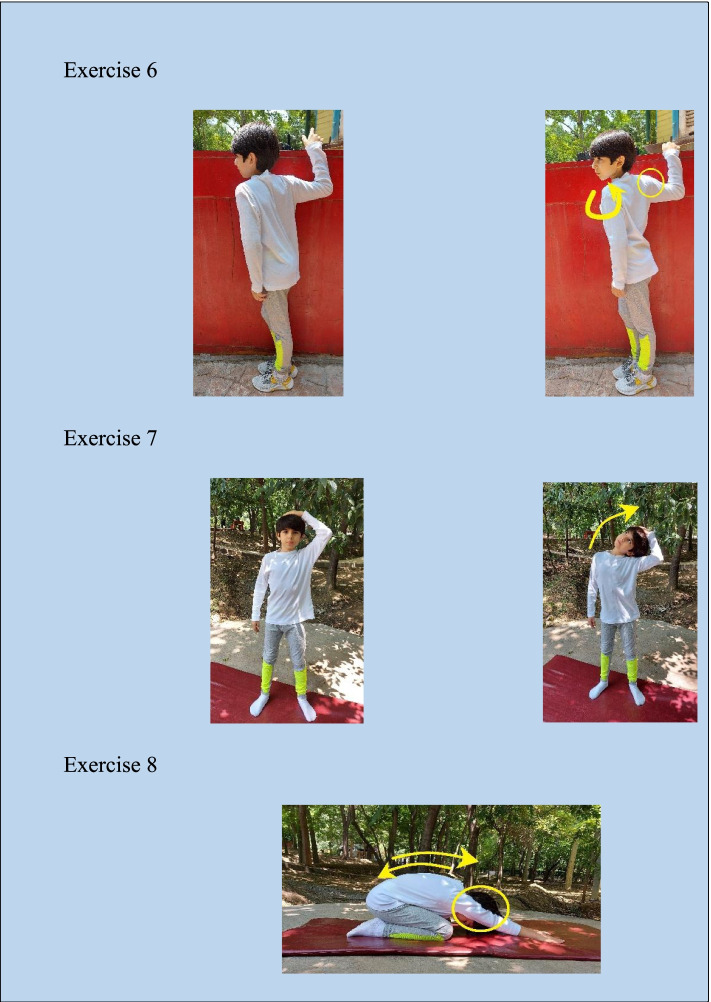 Exercise 6

Exercise 7

Exercise 8