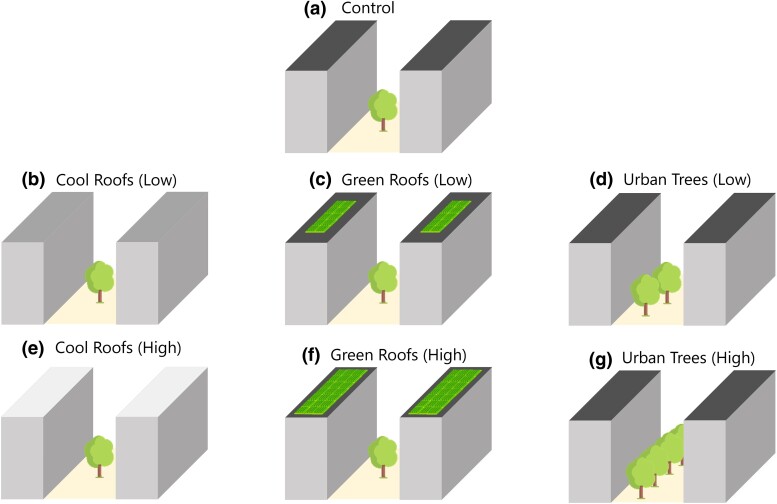 (a) Control

(b) Cool Roofs (Low)

(c) Green Roofs (Low)

(d) Urban Trees (Low)

(e) Cool Roofs (High)

(f) Green Roofs (High)

(g) Urban Trees (High)